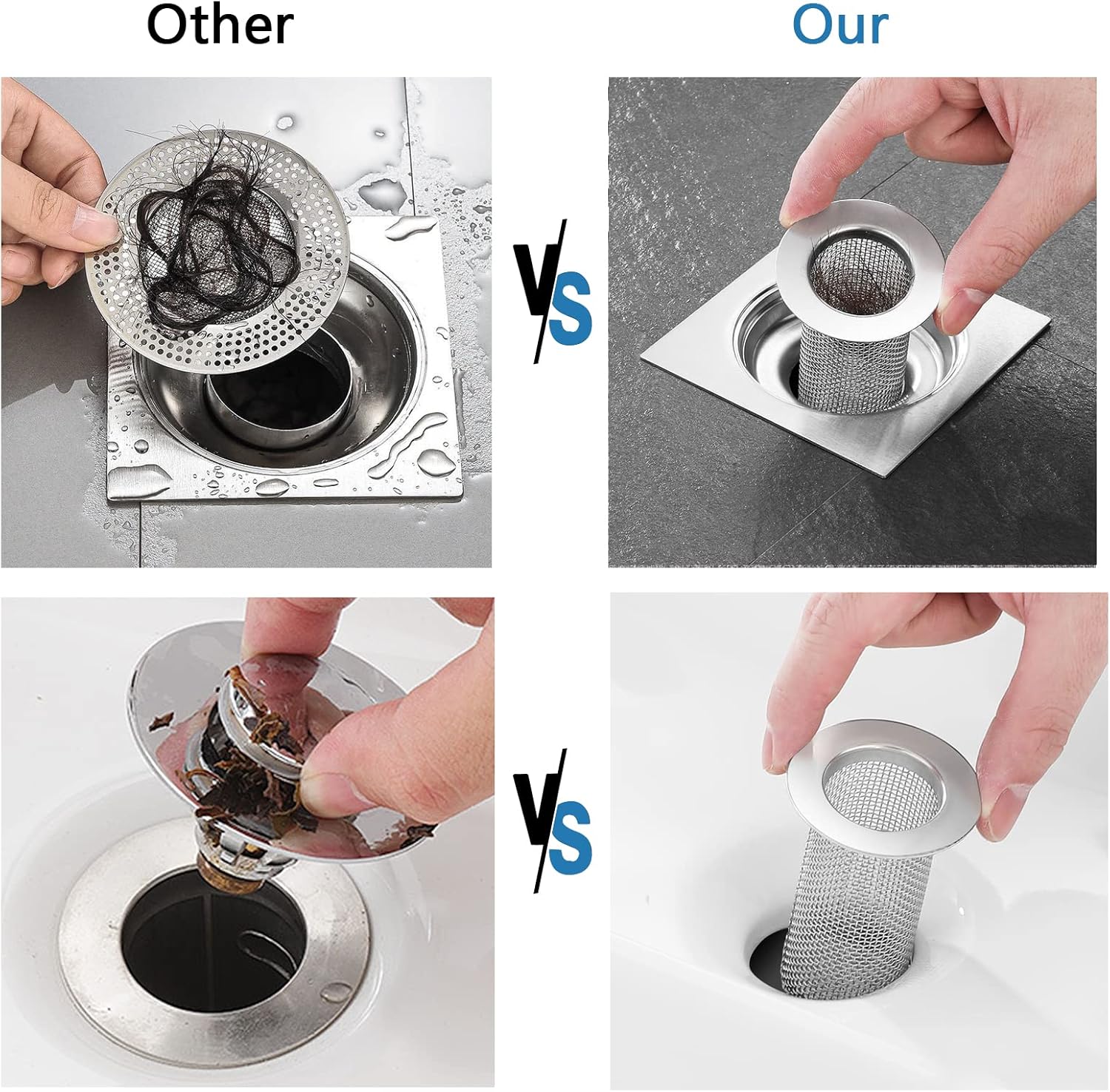 Other

Our

VS

VS